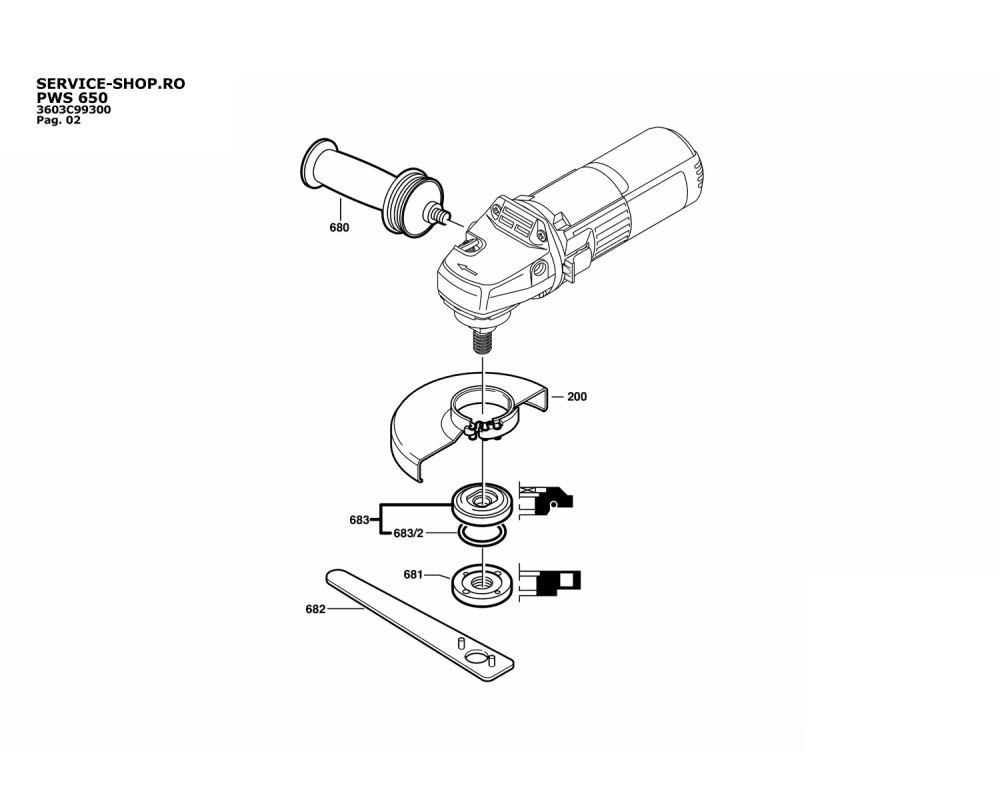 SERVICE-SHOP.RO
PWS 650
3603C99300
Pag. 02

680

200

683

683/2

681

682